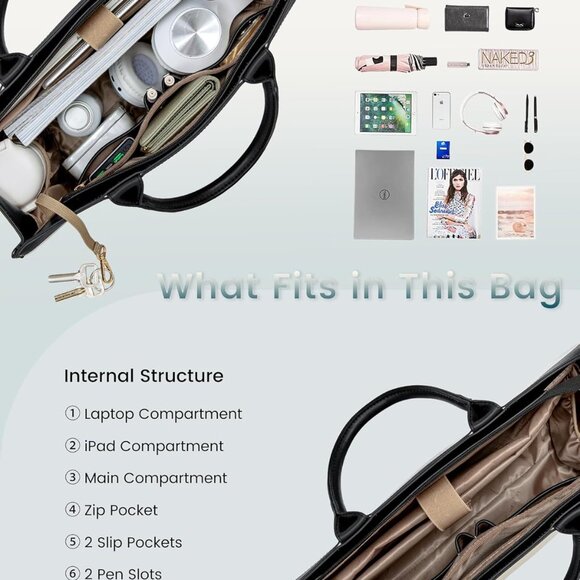 NAKED3

L'OFFICIEL

What Fits in This Bag

Internal Structure

① Laptop Compartment

② iPad Compartment

③ Main Compartment

④ Zip Pocket

⑤ 2 Slip Pockets

⑥ 2 Pen Slots